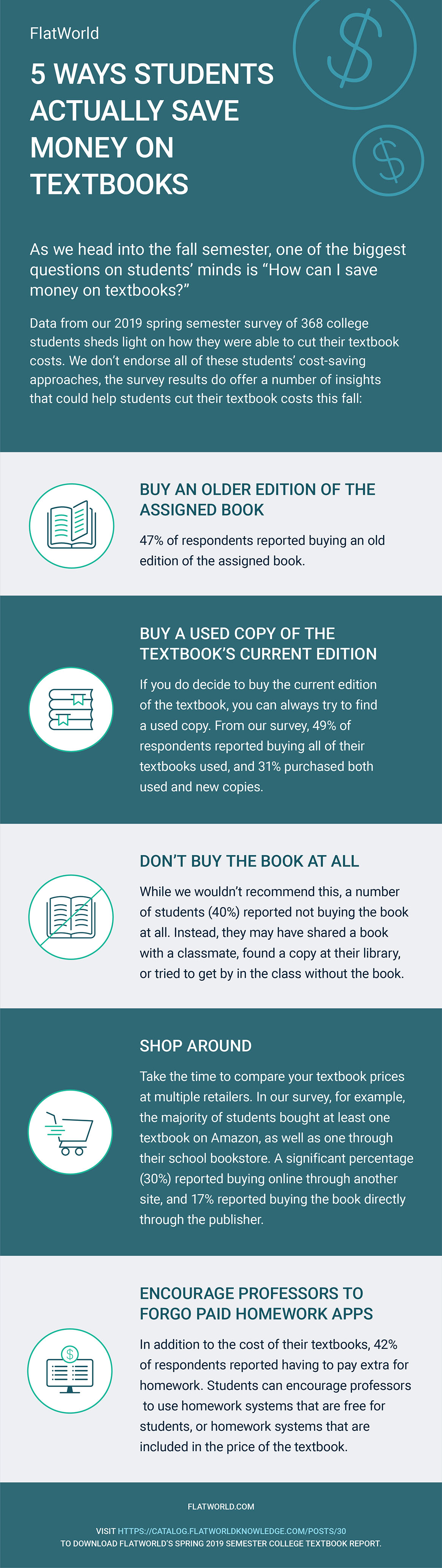 FlatWorld

5 WAYS STUDENTS ACTUALLY SAVE MONEY ON TEXTBOOKS

As we head into the fall semester, one of the biggest questions on students' minds is "How can I save money on textbooks?"

Data from our 2019 spring semester survey of 368 college students sheds light on how they were able to cut their textbook costs. We don't endorse all of these students' cost-saving approaches, the survey results do offer a number of insights that could help students cut their textbook costs this fall:

BUY AN OLDER EDITION OF THE ASSIGNED BOOK

47% of respondents reported buying an old edition of the assigned book.

BUY A USED COPY OF THE TEXTBOOK'S CURRENT EDITION

If you do decide to buy the current edition of the textbook, you can always try to find a used copy. From our survey, 49% of respondents reported buying all of their textbooks used, and 31% purchased both used and new copies.

DON'T BUY THE BOOK AT ALL

While we wouldn't recommend this, a number of students (40%) reported not buying the book at all. Instead, they may have shared a book with a classmate, found a copy at their library, or tried to get by in the class without the book.

SHOP AROUND

Take the time to compare your textbook prices at multiple retailers. In our survey, for example, the majority of students bought at least one textbook on Amazon, as well as one through their school bookstore. A significant percentage (30%) reported buying online through another site, and 17% reported buying the book directly through the publisher.

ENCOURAGE PROFESSORS TO FORGO PAID HOMEWORK APPS

In addition to the cost of their textbooks, 42% of respondents reported having to pay extra for homework. Students can encourage professors to use homework systems that are free for students, or homework systems that are included in the price of the textbook.

FLATWORLD.COM

VISIT HTTPS://CATALOG.FLATWORLDKNOWLEDGE.COM/POSTS/30 TO DOWNLOAD FLATWORLD'S SPRING 2019 SEMESTER COLLEGE TEXTBOOK REPORT.